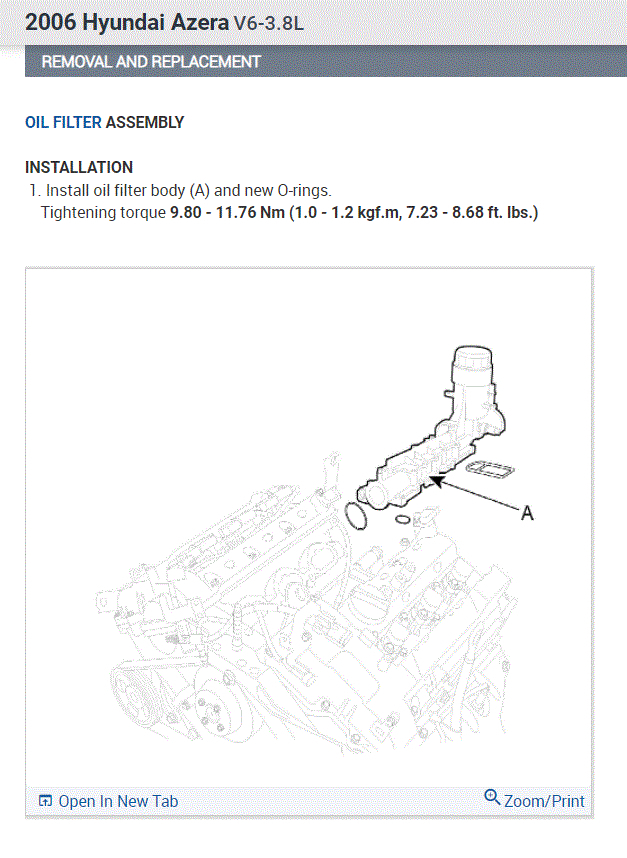 2006 Hyundai Azera V6-3.8L

REMOVAL AND REPLACEMENT

OIL FILTER ASSEMBLY

INSTALLATION

1. Install oil filter body (A) and new O-rings.
Tightening torque 9.80 - 11.76 Nm (1.0 - 1.2 kgf.m, 7.23 - 8.68 ft. lbs.)

A

Open In New Tab

Zoom/Print