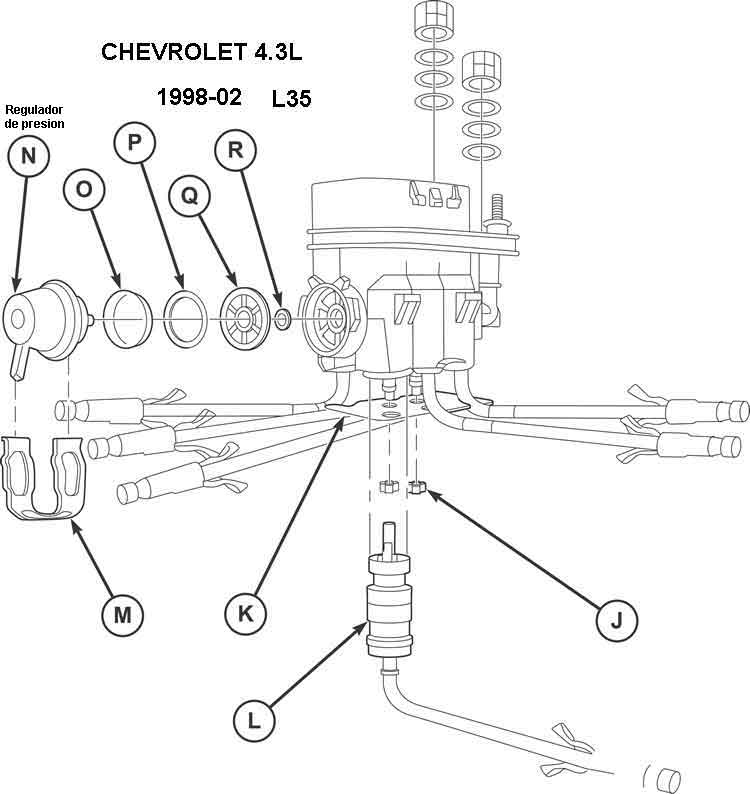 CHEVROLET 4.3L

1998-02 L35

Regulador de presion

N

O

P

Q

R

M

K

J

L