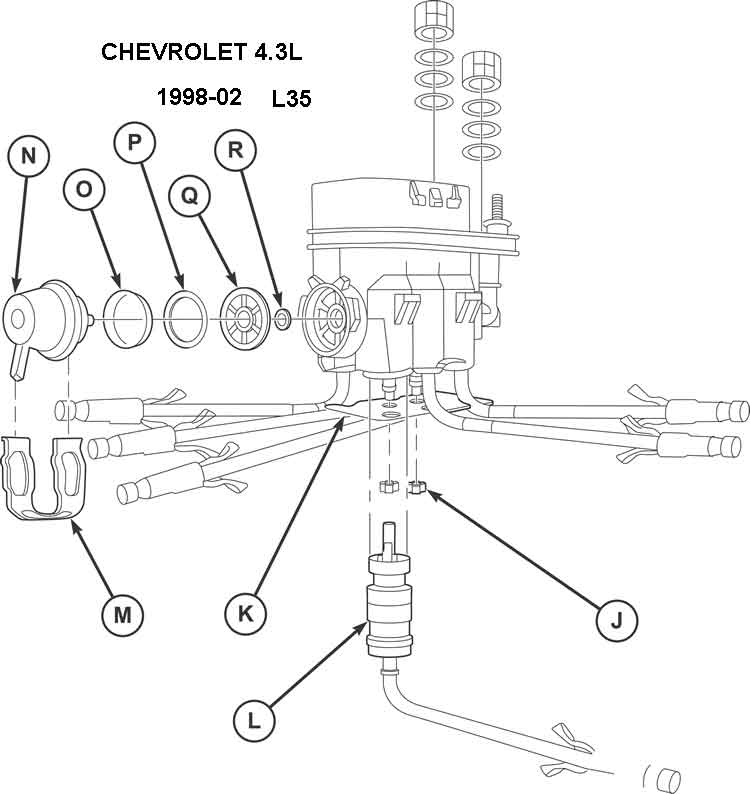 CHEVROLET 4.3L

1998-02 L35

N

O

P

Q

R

M

K

J

L