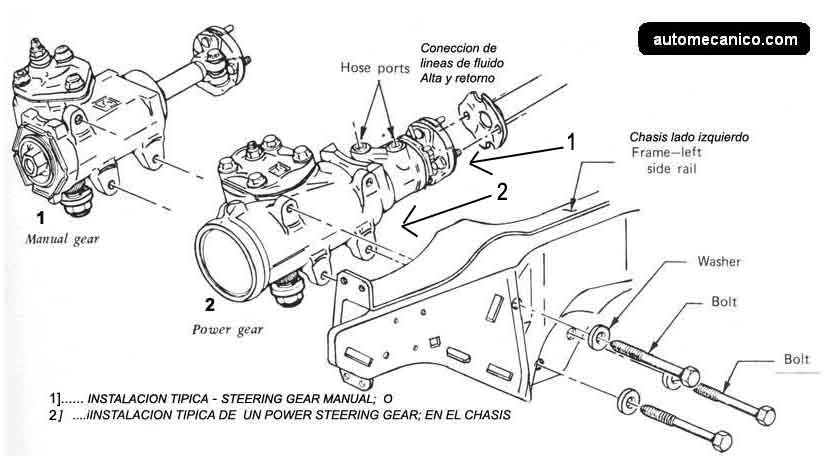 automecanico.com

Coneccion de lineas de fluido Alta y retorno

Hose ports

1

2

Chasis lado izquierdo

Frame—left side rail

1

Manual gear

2

Power gear

Washer

Bolt

Bolt

1]...... INSTALACION TIPICA - STEERING GEAR MANUAL; O

2] ....iINSTALACION TIPICA DE UN POWER STEERING GEAR; EN EL CHASIS