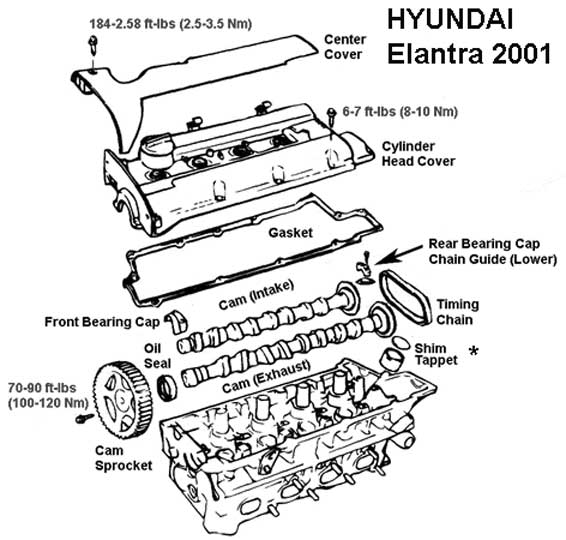 HYUNDAI
Elantra 2001

184-2.58 ft-lbs (2.5-3.5 Nm)

Center Cover

6-7 ft-lbs (8-10 Nm)

Cylinder Head Cover

Gasket

Rear Bearing Cap Chain Guide (Lower)

Cam (Intake)

Timing Chain

Front Bearing Cap

Oil Seal

Shim Tappet

*

Cam (Exhaust)

70-90 ft-lbs (100-120 Nm)

Cam Sprocket