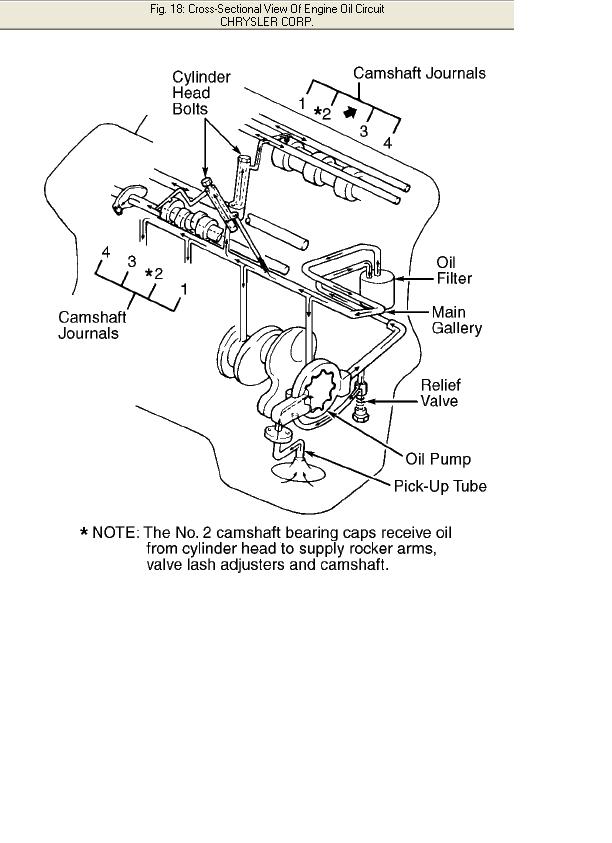 Fig. 18: Cross-Sectional View Of Engine Oil Circuit
CHRYSLER CORP.

Cylinder Head Bolts

Camshaft Journals

1 *2 3 4

4 3 *2 1

Camshaft Journals

Oil Filter

Main Gallery

Relief Valve

Oil Pump

Pick-Up Tube

* NOTE: The No. 2 camshaft bearing caps receive oil from cylinder head to supply rocker arms, valve lash adjusters and camshaft.