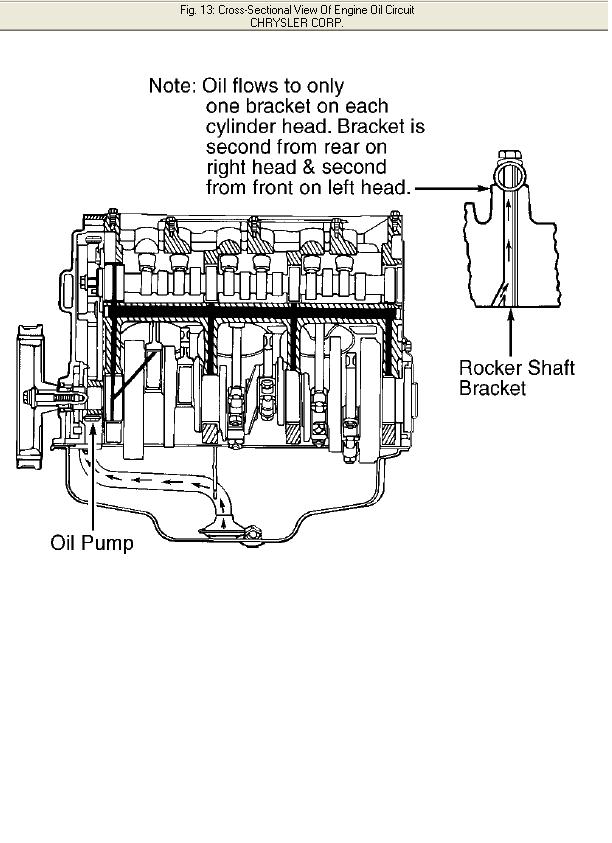 Fig. 13: Cross-Sectional View Of Engine Oil Circuit
CHRYSLER CORP.

Note: Oil flows to only one bracket on each cylinder head. Bracket is second from rear on right head & second from front on left head.

Rocker Shaft Bracket

Oil Pump