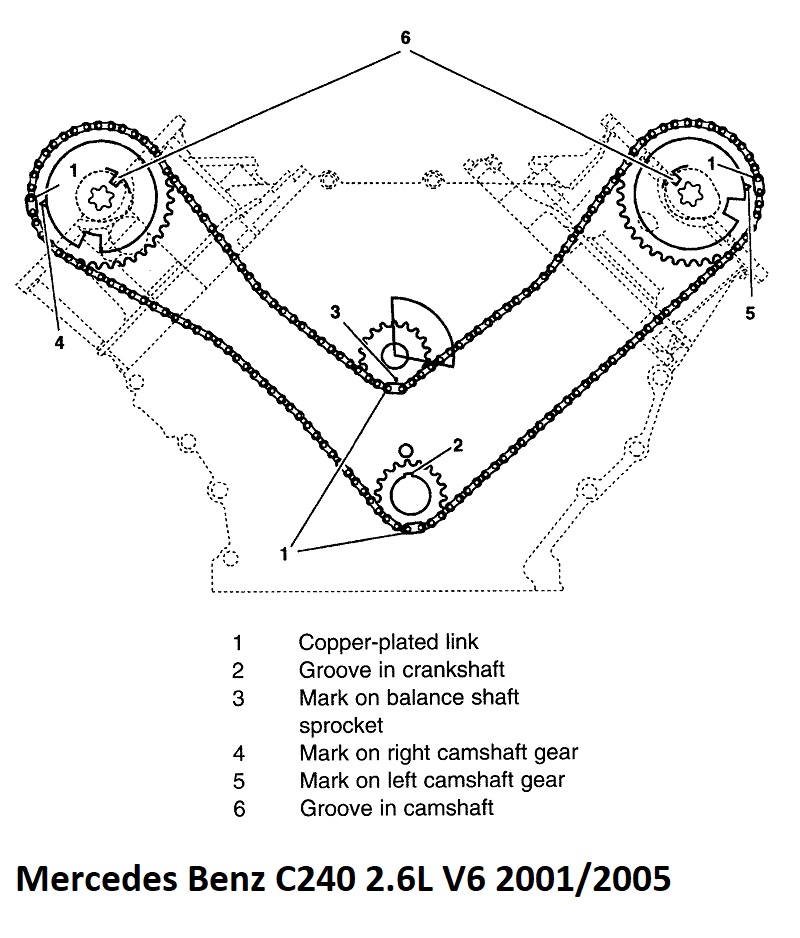 6

1

1

4

5

3

2

1

1 Copper-plated link
2 Groove in crankshaft
3 Mark on balance shaft sprocket
4 Mark on right camshaft gear
5 Mark on left camshaft gear
6 Groove in camshaft

Mercedes Benz C240 2.6L V6 2001/2005