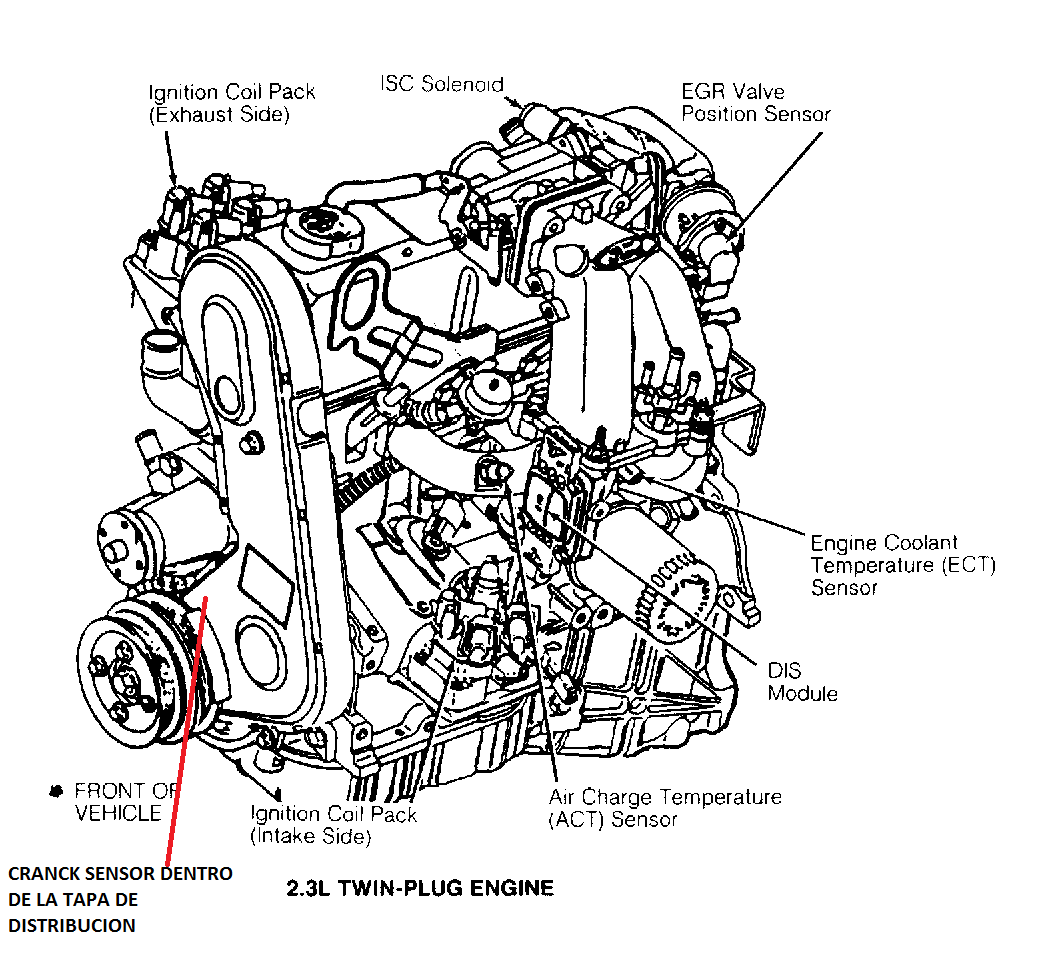 Ignition Coil Pack (Exhaust Side)

ISC Solenoid

EGR Valve Position Sensor

Engine Coolant Temperature (ECT) Sensor

DIS Module

FRONT OF VEHICLE

Ignition Coil Pack (Intake Side)

Air Charge Temperature (ACT) Sensor

CRANCK SENSOR DENTRO DE LA TAPA DE DISTRIBUCION

2.3L TWIN-PLUG ENGINE