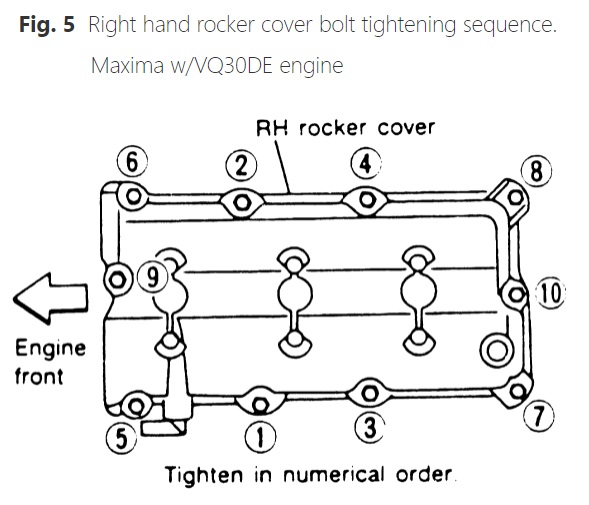 **Fig. 5** Right hand rocker cover bolt tightening sequence.

Maxima w/VQ30DE engine

RH rocker cover

6
2
4
8
9
10
Engine front
5
1
3
7

Tighten in numerical order.