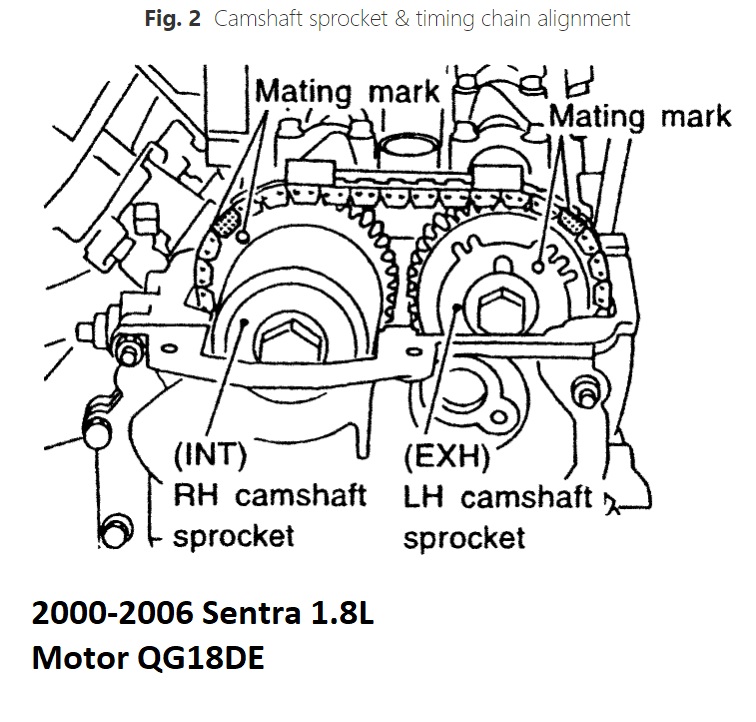 Fig. 2 Camshaft sprocket & timing chain alignment

Mating mark

Mating mark

(INT)
RH camshaft
sprocket

(EXH)
LH camshaft
sprocket

2000-2006 Sentra 1.8L
Motor QG18DE