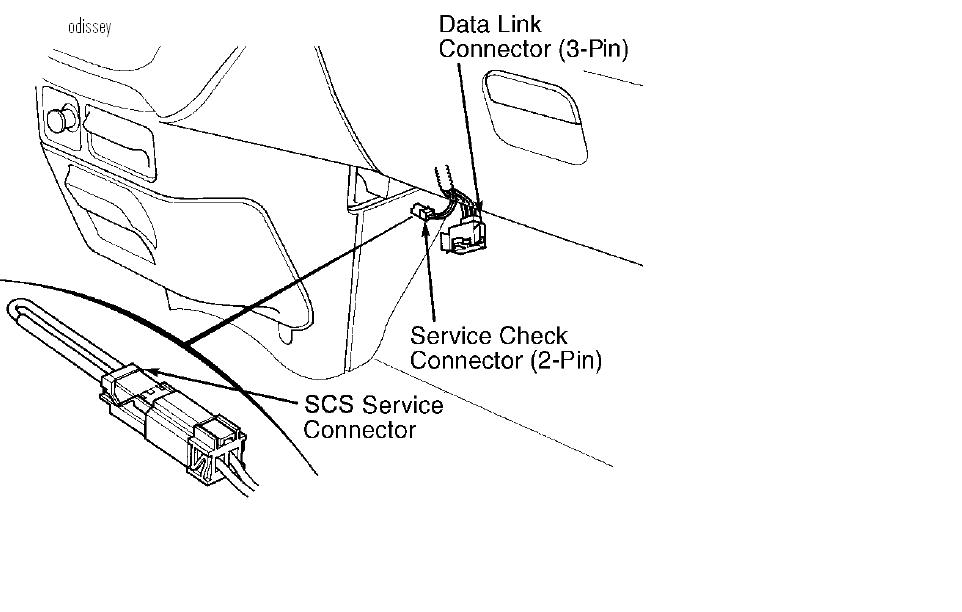 odissey

Data Link
Connector (3-Pin)

Service Check
Connector (2-Pin)

SCS Service
Connector