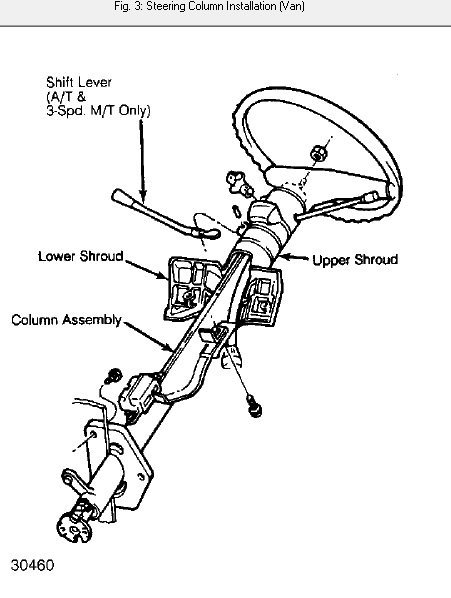 Fig. 3: Steering Column Installation (Van)

Shift Lever (A/T & 3-Spd. M/T Only)

Lower Shroud

Upper Shroud

Column Assembly

30460