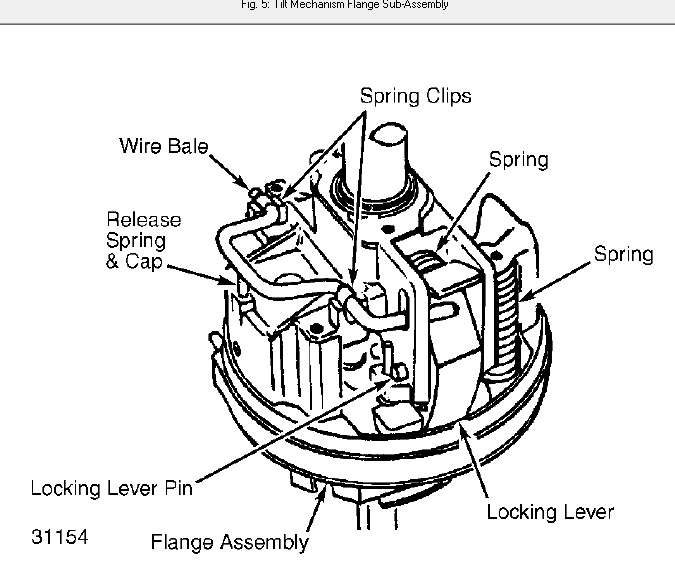 Fig. 5: Tilt Mechanism Flange Sub-Assembly

Spring Clips

Wire Bale

Spring

Release Spring & Cap

Spring

Locking Lever Pin

Locking Lever

31154

Flange Assembly