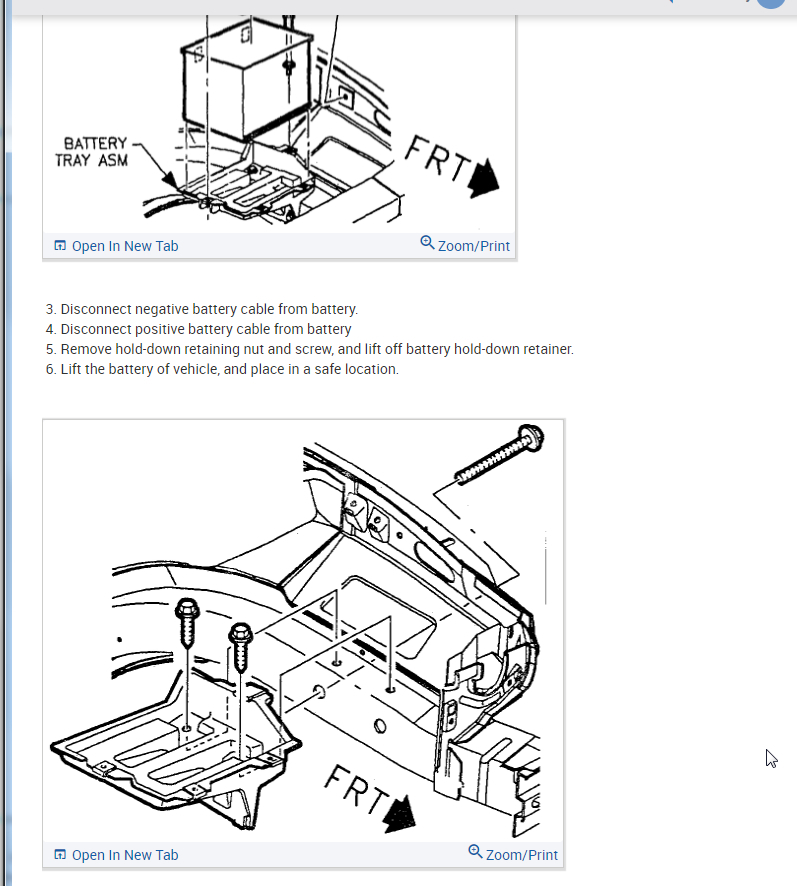 BATTERY TRAY ASM

FRT

Open In New Tab

Zoom/Print

3. Disconnect negative battery cable from battery.
4. Disconnect positive battery cable from battery
5. Remove hold-down retaining nut and screw, and lift off battery hold-down retainer.
6. Lift the battery of vehicle, and place in a safe location.

FRT

Open In New Tab

Zoom/Print