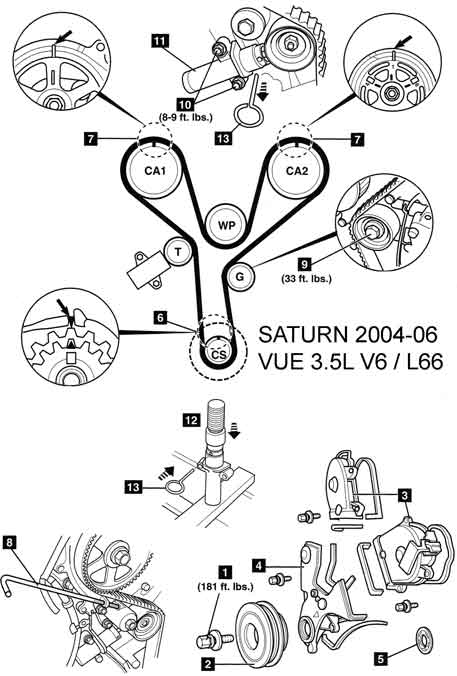 11

10
(8-9 ft. lbs.)

13

7

7

CA1

CA2

WP

T

G

9
(33 ft. lbs.)

6

CS

SATURN 2004-06
VUE 3.5L V6 / L66

12

13

3

8

1
(181 ft. lbs.)

4

2

5