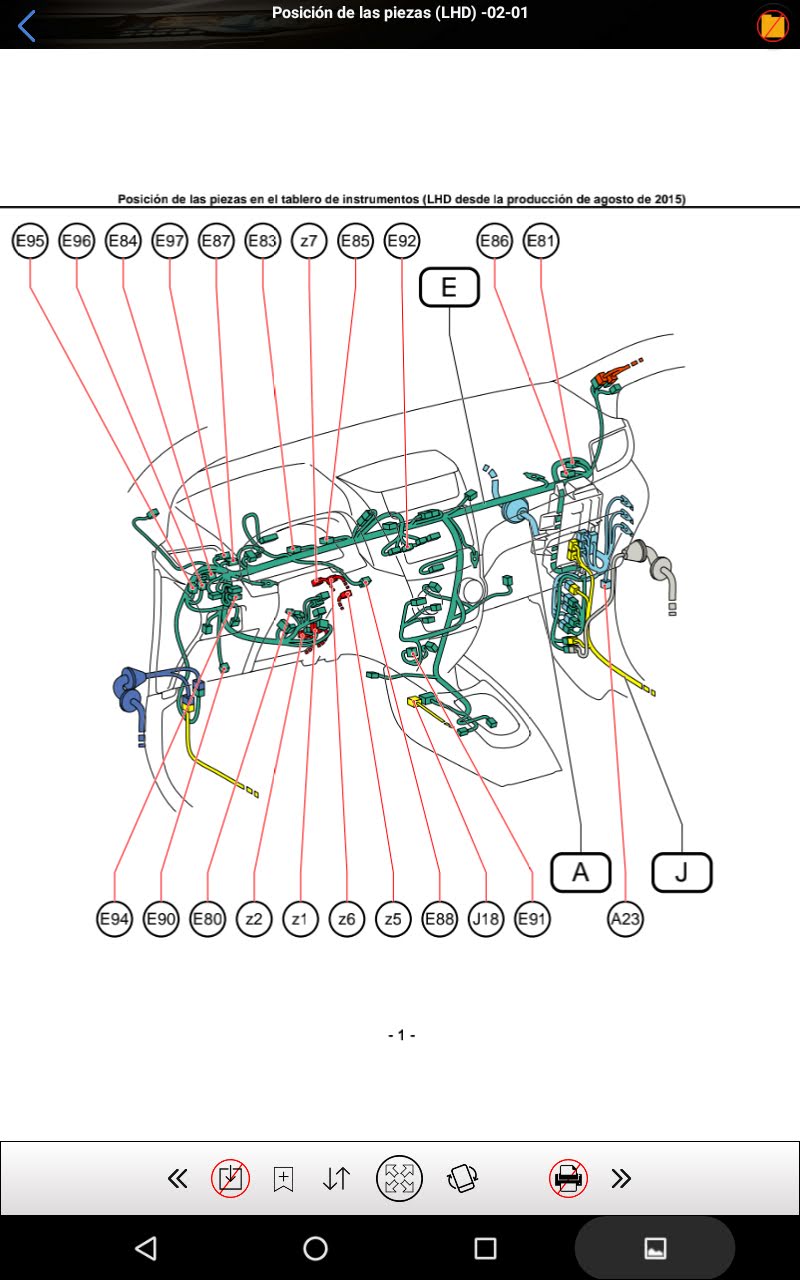 Posición de las piezas (LHD) -02-01

Posición de las piezas en el tablero de instrumentos (LHD desde la producción de agosto de 2015)

E95 E96 E84 E97 E87 E83 z7 E85 E92 E86 E81

E

A J

E94 E90 E80 z2 z1 z6 z5 E88 J18 E91 A23

- 1 -