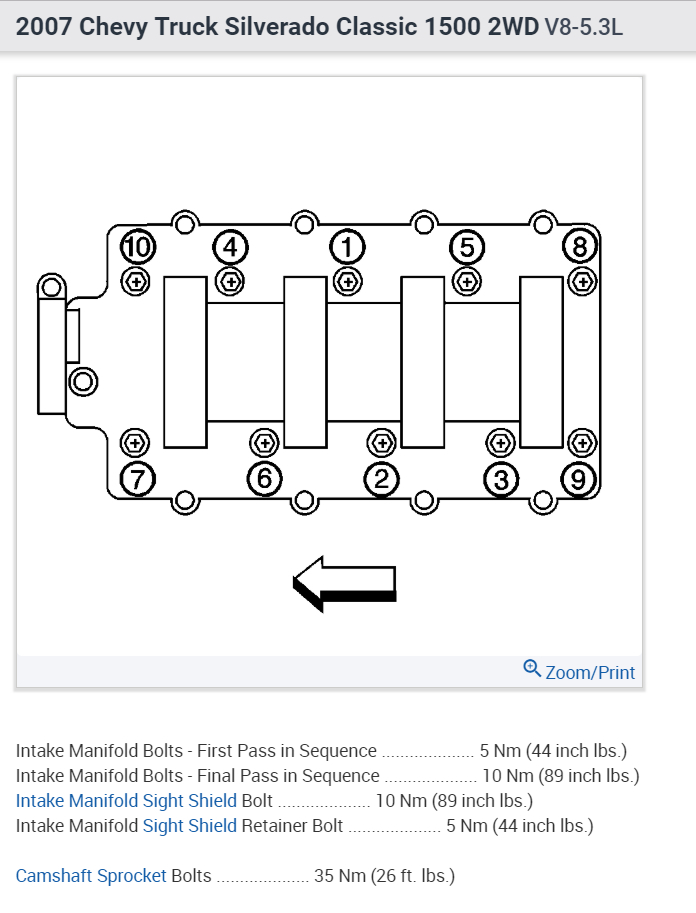 2007 Chevy Truck Silverado Classic 1500 2WD V8-5.3L

10 4 1 5 8
7 6 2 3 9

Zoom/Print

Intake Manifold Bolts - First Pass in Sequence .................... 5 Nm (44 inch lbs.)
Intake Manifold Bolts - Final Pass in Sequence .................... 10 Nm (89 inch lbs.)
Intake Manifold Sight Shield Bolt .................... 10 Nm (89 inch lbs.)
Intake Manifold Sight Shield Retainer Bolt .................... 5 Nm (44 inch lbs.)

Camshaft Sprocket Bolts .................... 35 Nm (26 ft. lbs.)