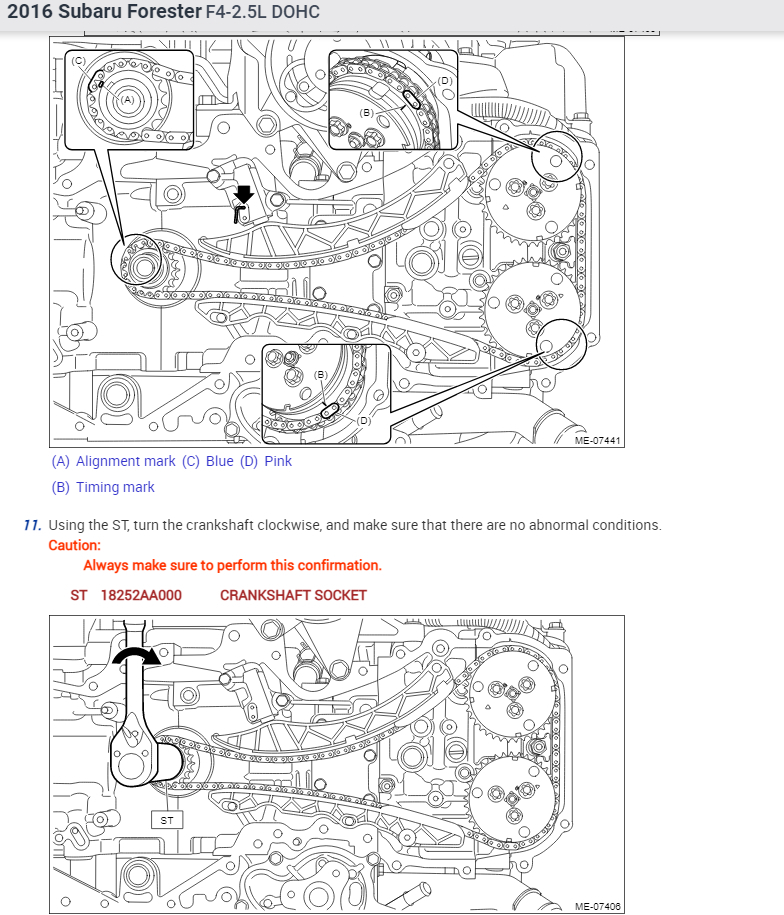 2016 Subaru Forester F4-2.5L DOHC

(C)
(A)
(D)
(B)
(B)
(D)
ME-07441

(A) Alignment mark (C) Blue (D) Pink

(B) Timing mark

11. Using the ST, turn the crankshaft clockwise, and make sure that there are no abnormal conditions.

Caution:

Always make sure to perform this confirmation.

ST 18252AA000 CRANKSHAFT SOCKET

ST
ME-07406