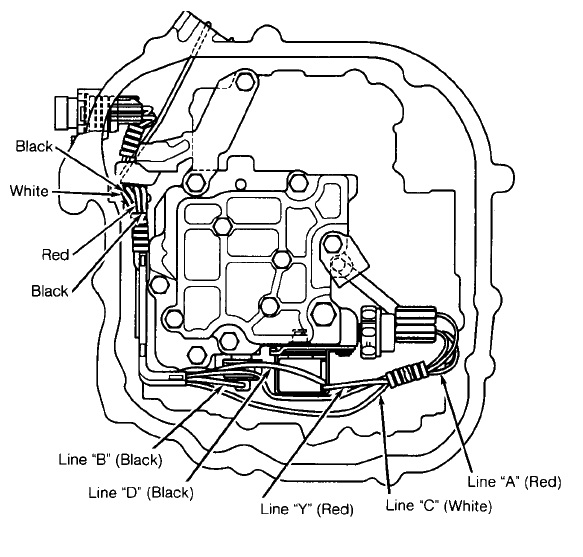 Black
White
Red
Black
Line "B" (Black)
Line "D" (Black)
Line "Y" (Red)
Line "C" (White)
Line "A" (Red)