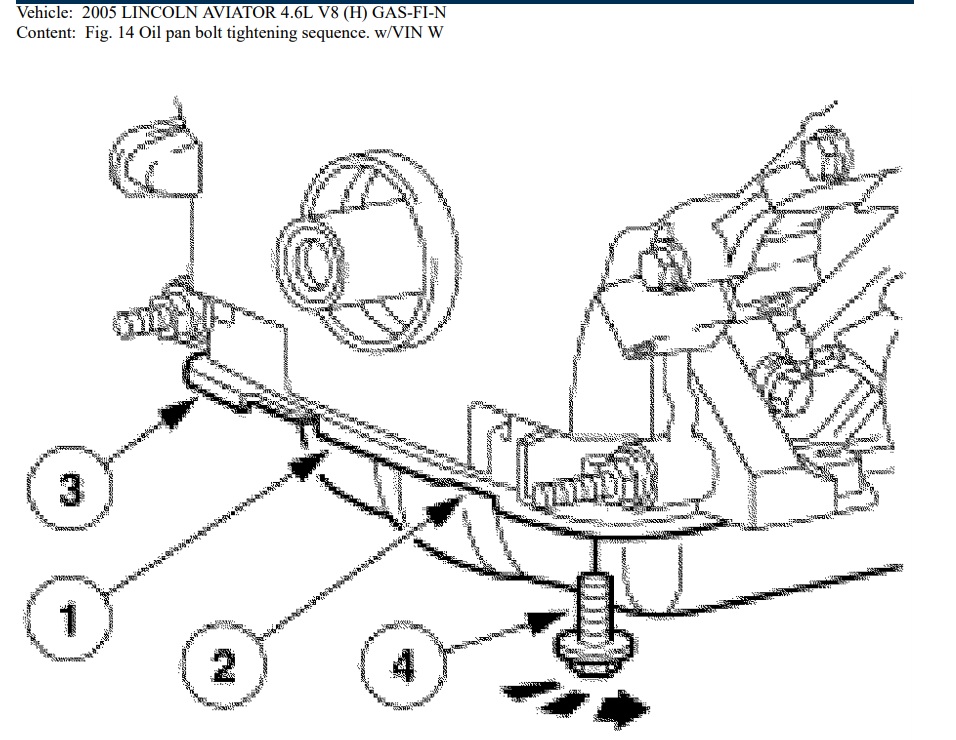 Vehicle: 2005 LINCOLN AVIATOR 4.6L V8 (H) GAS-FI-N
Content: Fig. 14 Oil pan bolt tightening sequence. w/VIN W

3

1

2

4