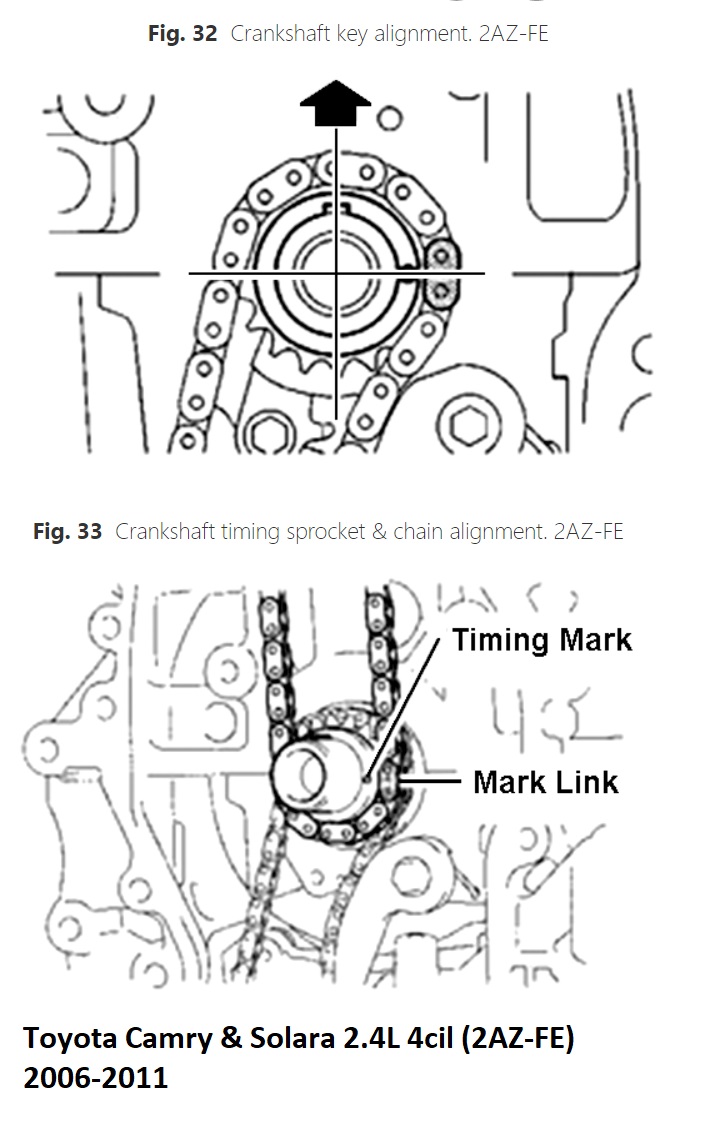 Fig. 32 Crankshaft key alignment. 2AZ-FE

Fig. 33 Crankshaft timing sprocket & chain alignment. 2AZ-FE

Timing Mark

Mark Link

Toyota Camry & Solara 2.4L 4cil (2AZ-FE) 2006-2011