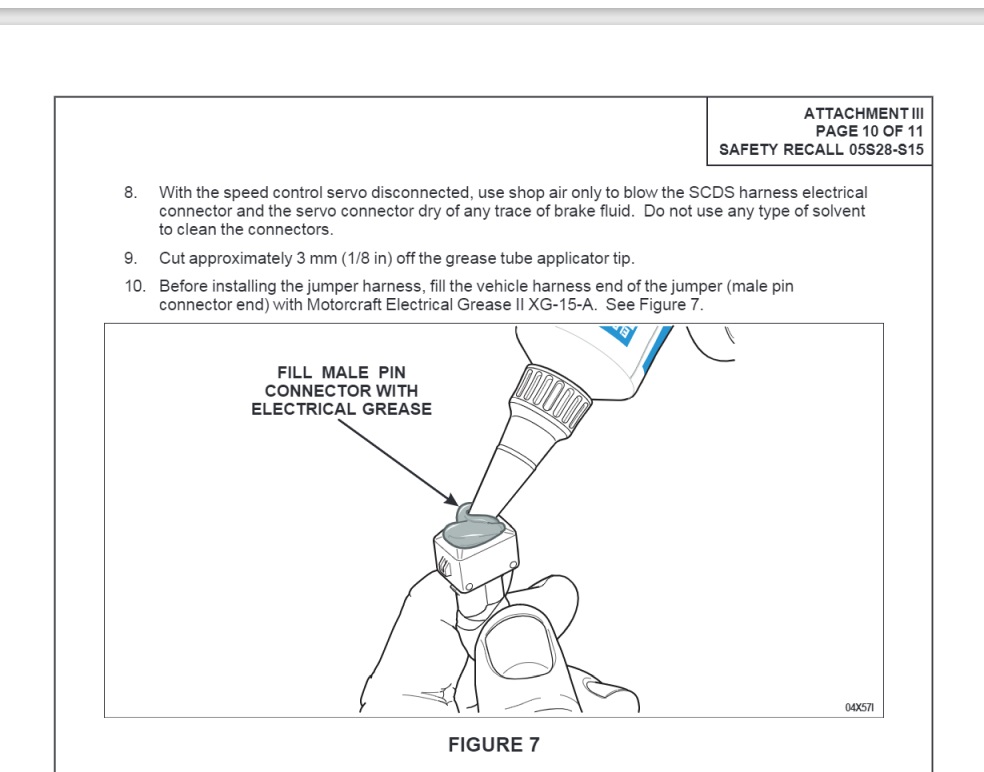 ATTACHMENT III
PAGE 10 OF 11
SAFETY RECALL 05S28-S15

8. With the speed control servo disconnected, use shop air only to blow the SCDS harness electrical connector and the servo connector dry of any trace of brake fluid. Do not use any type of solvent to clean the connectors.

9. Cut approximately 3 mm (1/8 in) off the grease tube applicator tip.

10. Before installing the jumper harness, fill the vehicle harness end of the jumper (male pin connector end) with Motorcraft Electrical Grease II XG-15-A. See Figure 7.

FILL MALE PIN CONNECTOR WITH ELECTRICAL GREASE

04X571

FIGURE 7