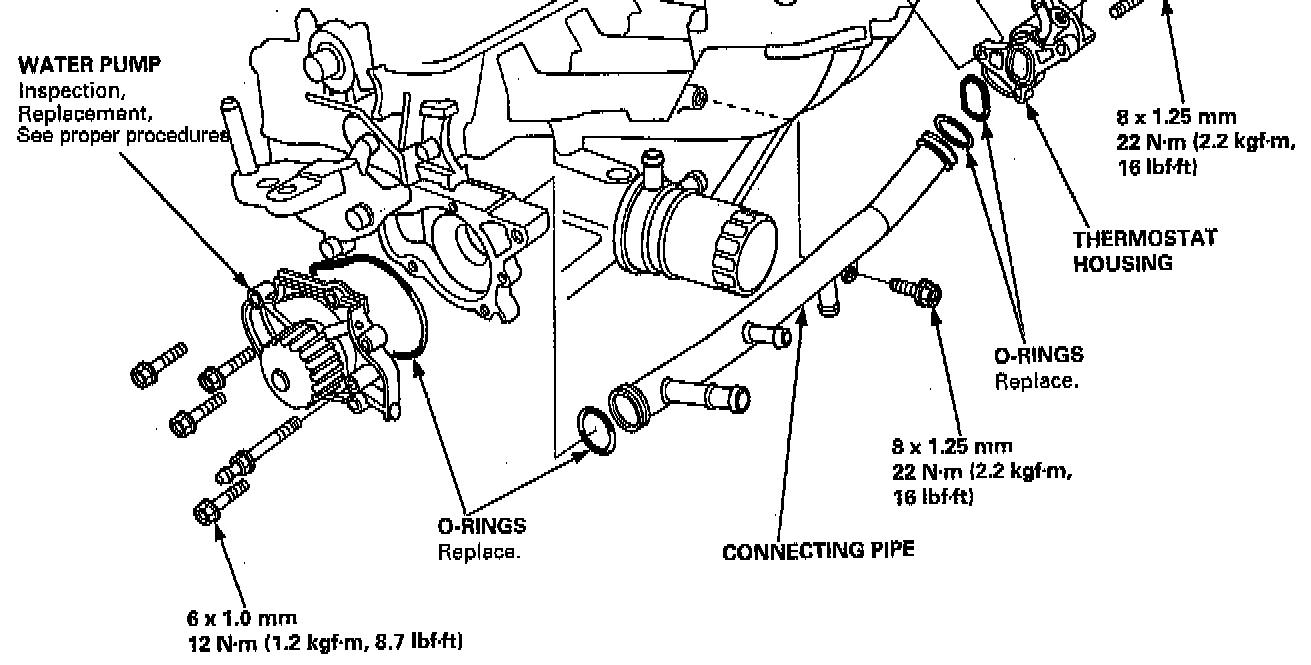 WATER PUMP
Inspection, Replacement, See proper procedures

8 x 1.25 mm
22 N·m (2.2 kgf·m, 16 lbf·ft)

THERMOSTAT HOUSING

O-RINGS
Replace.

8 x 1.25 mm
22 N·m (2.2 kgf·m, 16 lbf·ft)

O-RINGS
Replace.

CONNECTING PIPE

6 x 1.0 mm
12 N·m (1.2 kgf·m, 8.7 lbf·ft)